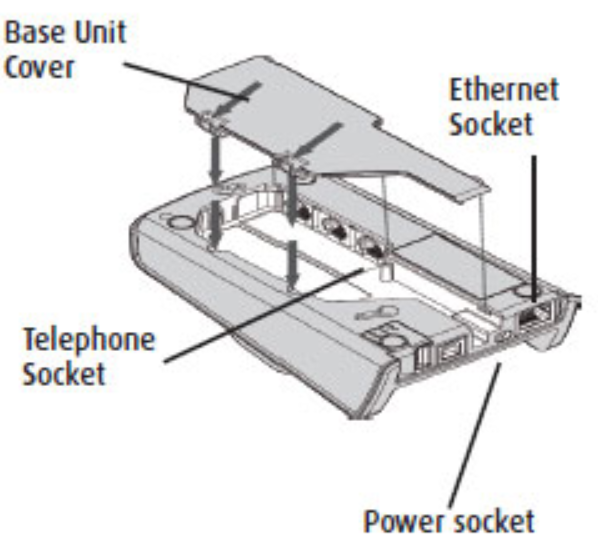 Base Unit Cover

Ethernet Socket

Telephone Socket

Power socket